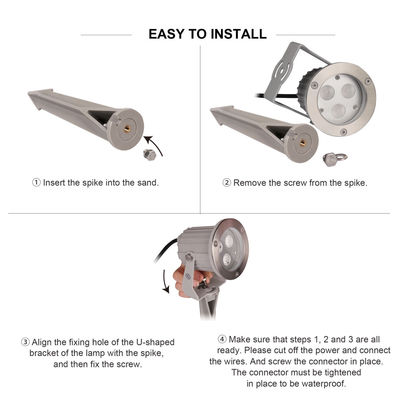 EASY TO INSTALL

① Insert the spike into the sand.

② Remove the screw from the spike.

③ Align the fixing hole of the U-shaped bracket of the lamp with the spike, and then fix the screw.

④ Make sure that steps 1, 2 and 3 are all ready. Please cut off the power and connect the wires. And screw the connector in place. The connector must be tightened in place to be waterproof.